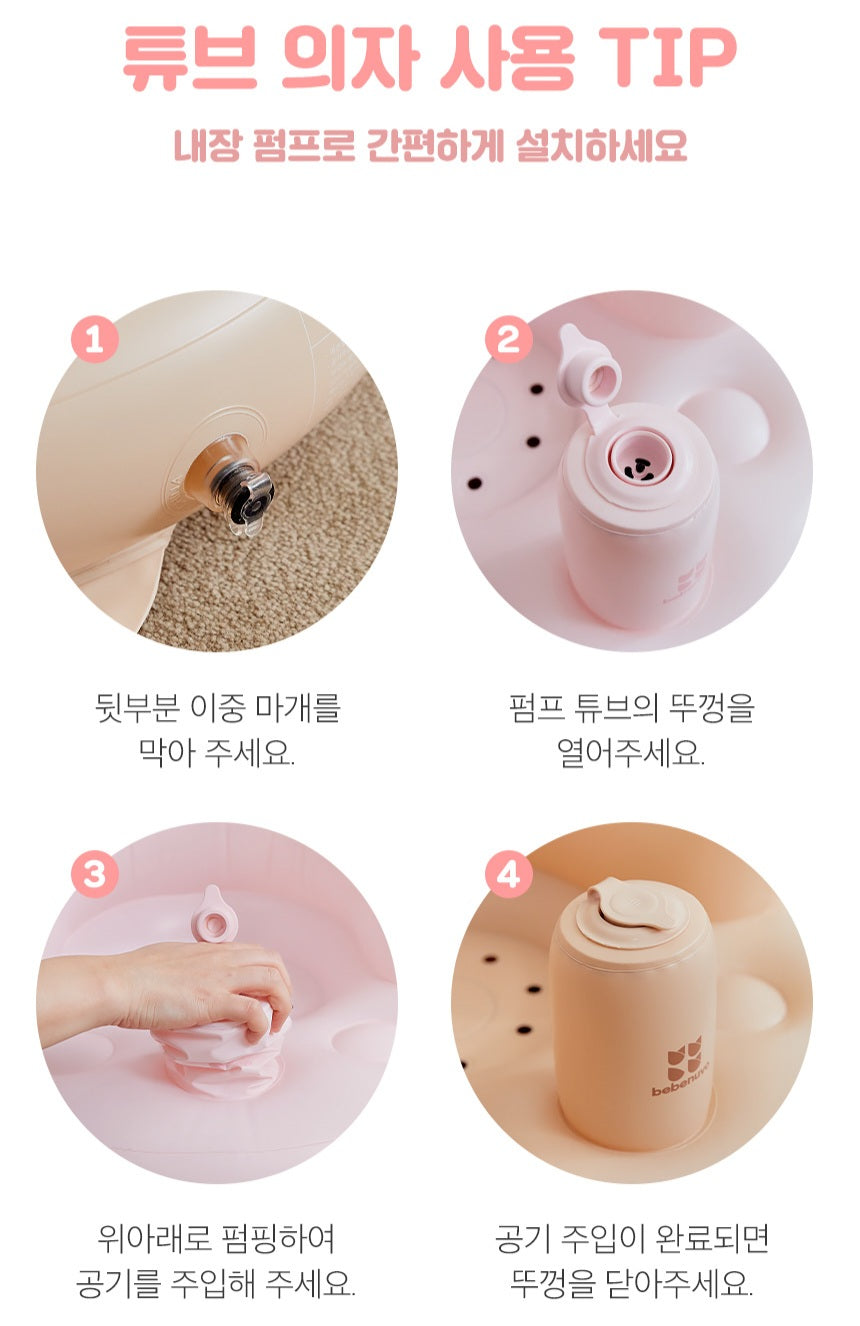 튜브 의자 사용 TIP

내장 펌프로 간편하게 설치하세요

1

뒷부분 이중 마개를 막아 주세요.

2

펌프 튜브의 뚜껑을 열어주세요.

3

위아래로 펌핑하여 공기를 주입해 주세요.

4

bebenuvo

공기 주입이 완료되면 뚜껑을 닫아주세요.