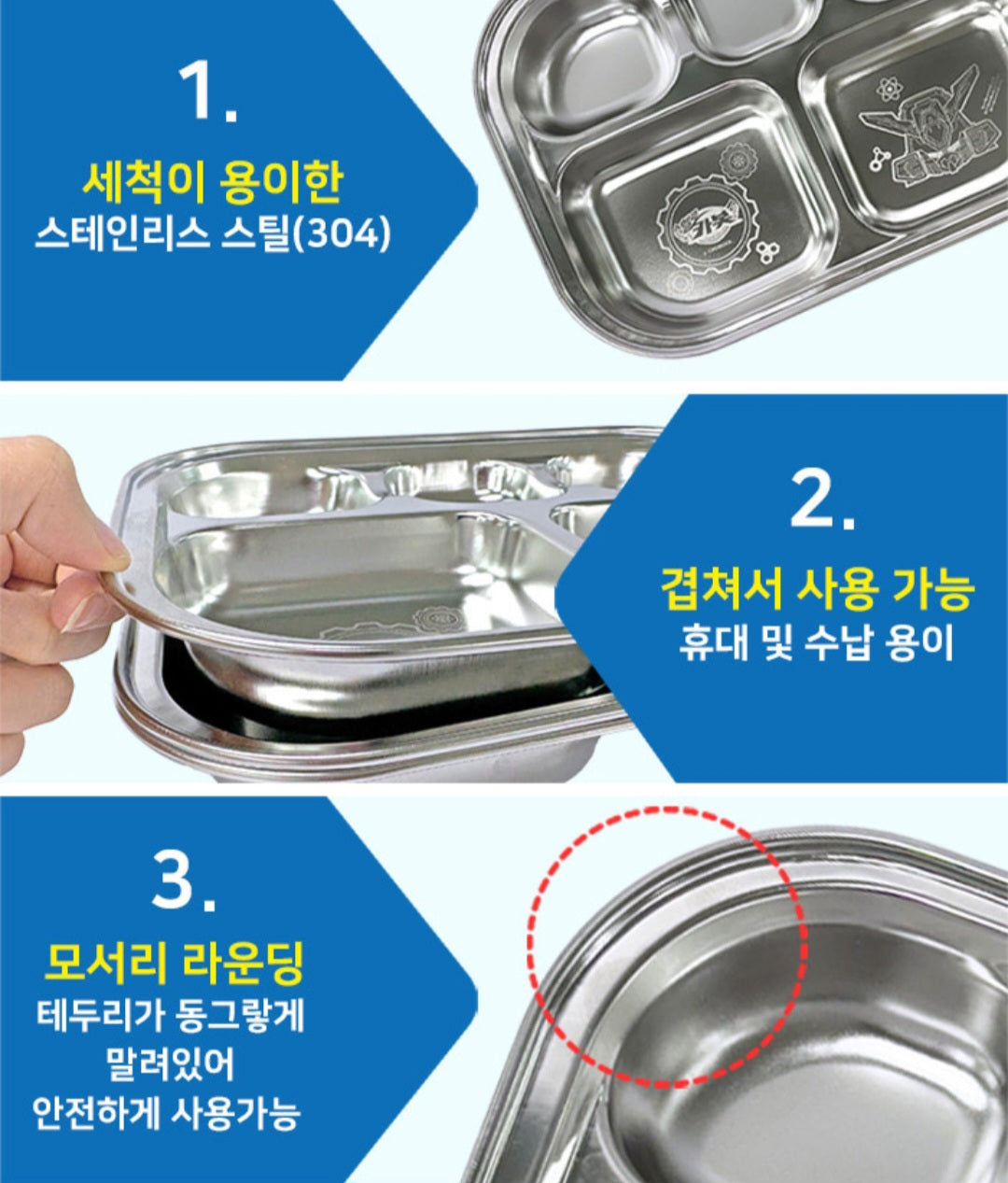 1.

세척이 용이한
스테인리스 스틸(304)

2.

겹쳐서 사용 가능
휴대 및 수납 용이

3.

모서리 라운딩
테두리가 동그랗게
말려있어
안전하게 사용가능