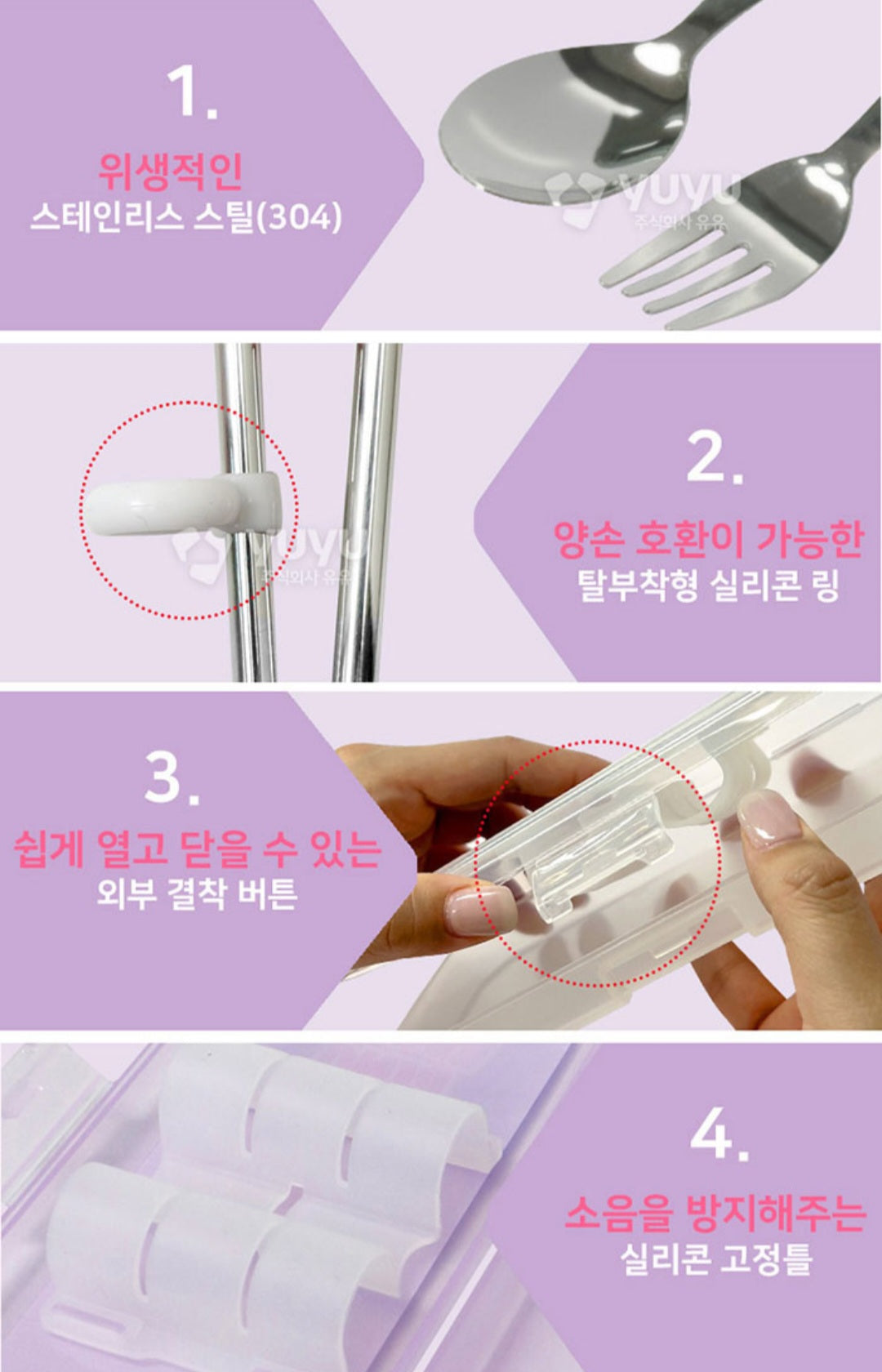 1.
위생적인
스테인리스 스틸(304)

yuyu
주식회사 유유

2.
양손 호환이 가능한
탈부착형 실리콘 링

yuyu
주식회사 유유

3.
쉽게 열고 닫을 수 있는
외부 결착 버튼

4.
소음을 방지해주는
실리콘 고정틀