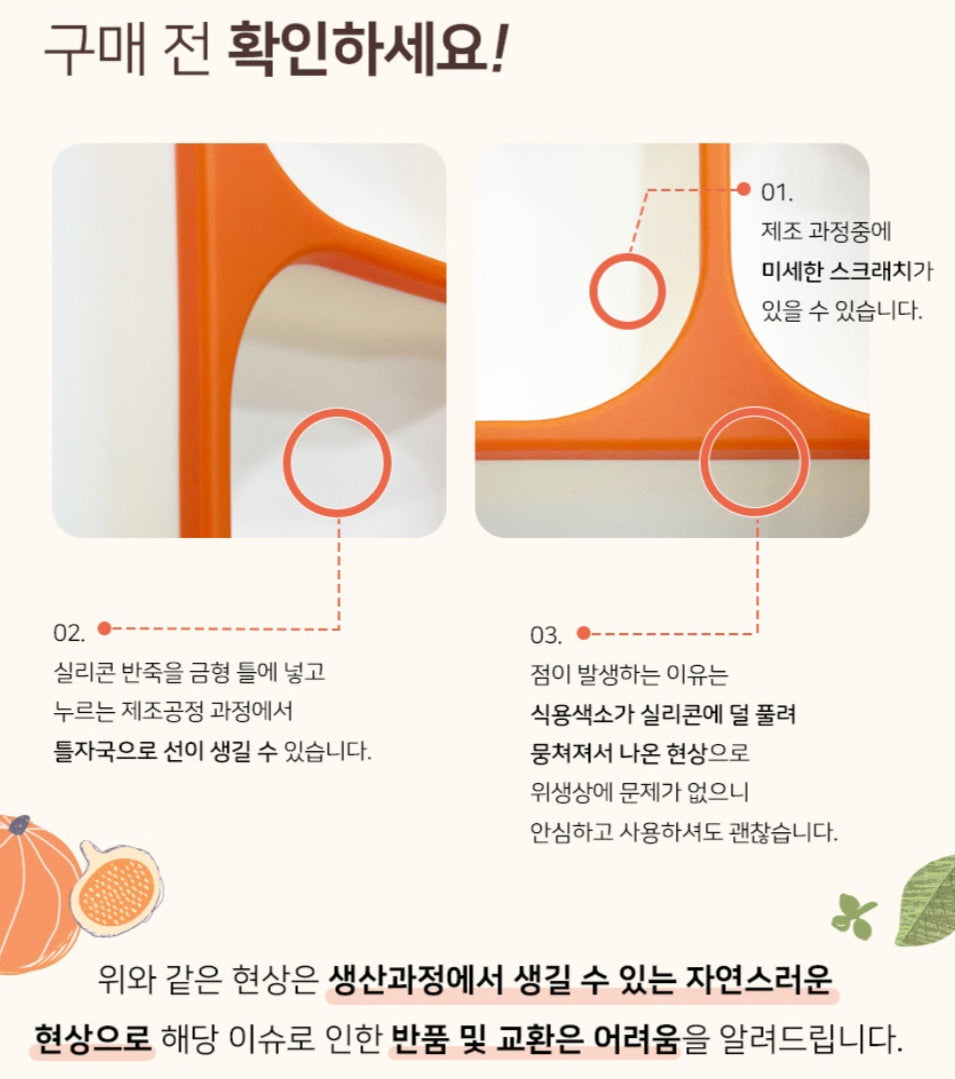 구매 전 확인하세요!

01.
제조 과정중에
미세한 스크래치가
있을 수 있습니다.

02.
실리콘 반죽을 금형 틀에 넣고
누르는 제조공정 과정에서
틀자국으로 선이 생길 수 있습니다.

03.
점이 발생하는 이유는
식용색소가 실리콘에 덜 풀려
뭉쳐져서 나온 현상으로
위생상에 문제가 없으니
안심하고 사용하셔도 괜찮습니다.

위와 같은 현상은 생산과정에서 생길 수 있는 자연스러운 현상으로 해당 이슈로 인한 반품 및 교환은 어려움을 알려드립니다.