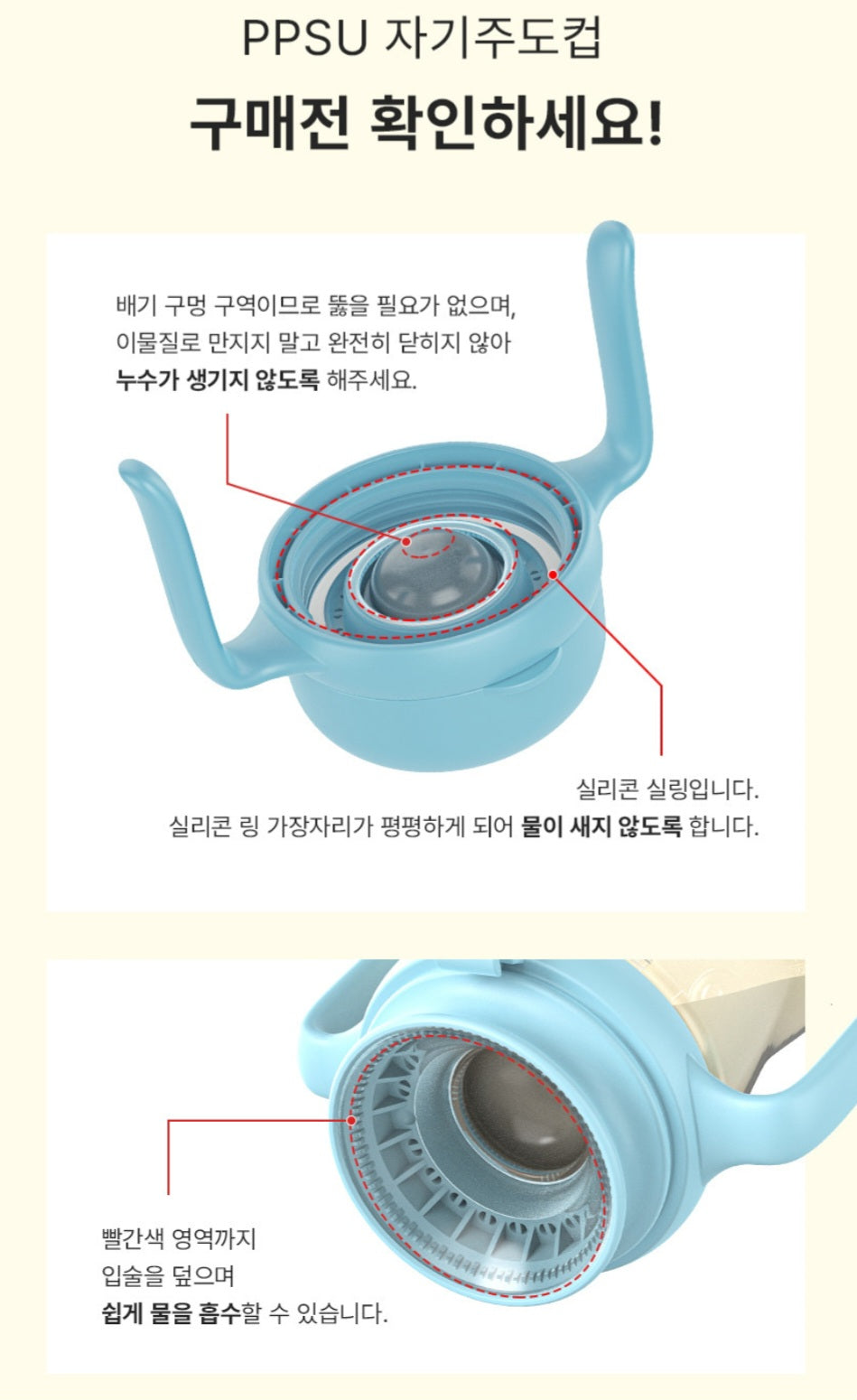 PPSU 자기주도컵

구매전 확인하세요!

배기 구멍 구역이므로 뚫을 필요가 없으며, 이물질로 만지지 말고 완전히 닫히지 않아 누수가 생기지 않도록 해주세요.

실리콘 실링입니다.
실리콘 링 가장자리가 평평하게 되어 물이 새지 않도록 합니다.

빨간색 영역까지 입술을 덮으며 쉽게 물을 흡수할 수 있습니다.