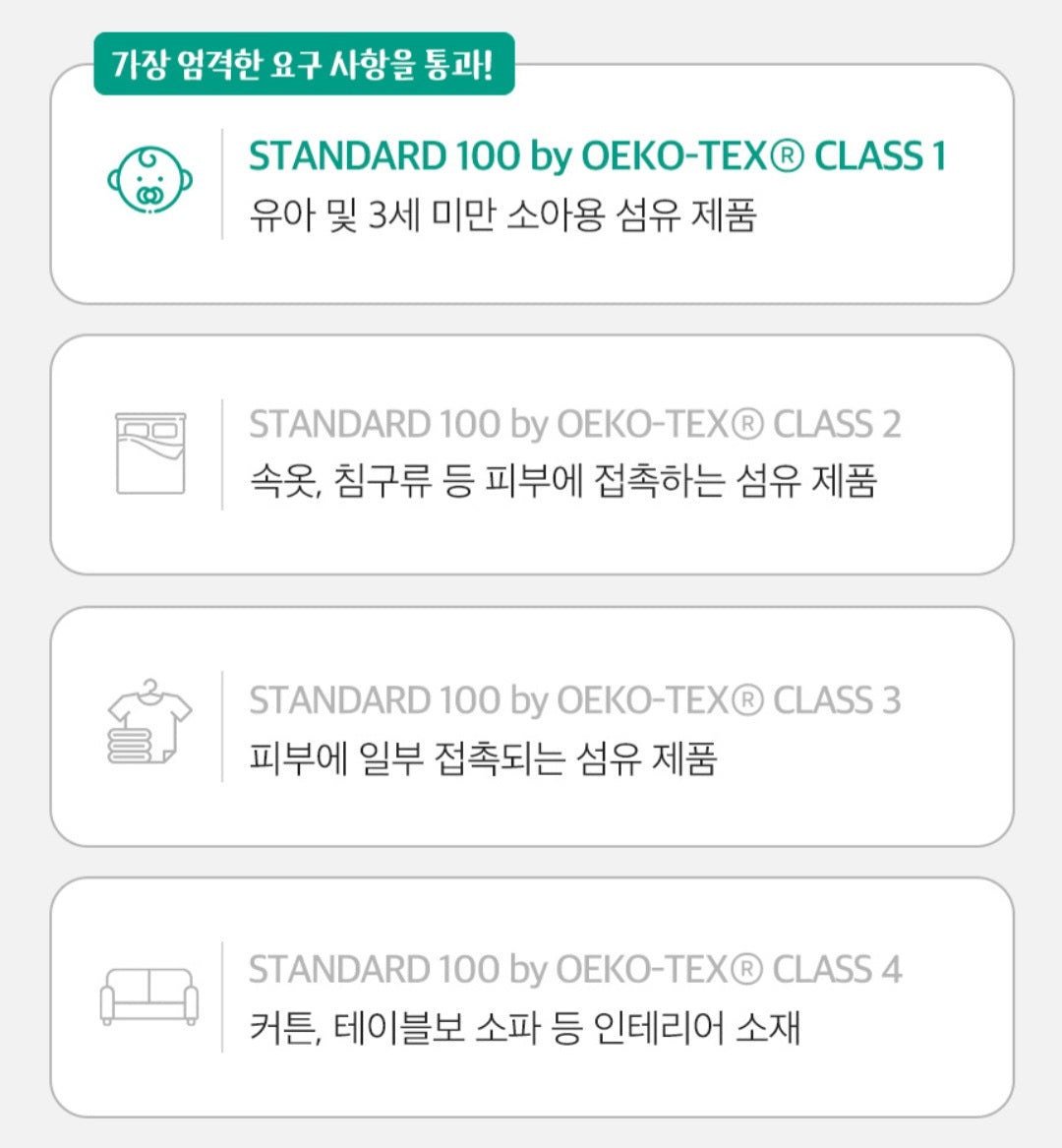 가장 엄격한 요구 사항을 통과!

STANDARD 100 by OEKO-TEX® CLASS 1
유아 및 3세 미만 소아용 섬유 제품

STANDARD 100 by OEKO-TEX® CLASS 2
속옷, 침구류 등 피부에 접촉하는 섬유 제품

STANDARD 100 by OEKO-TEX® CLASS 3
피부에 일부 접촉되는 섬유 제품

STANDARD 100 by OEKO-TEX® CLASS 4
커튼, 테이블보 소파 등 인테리어 소재