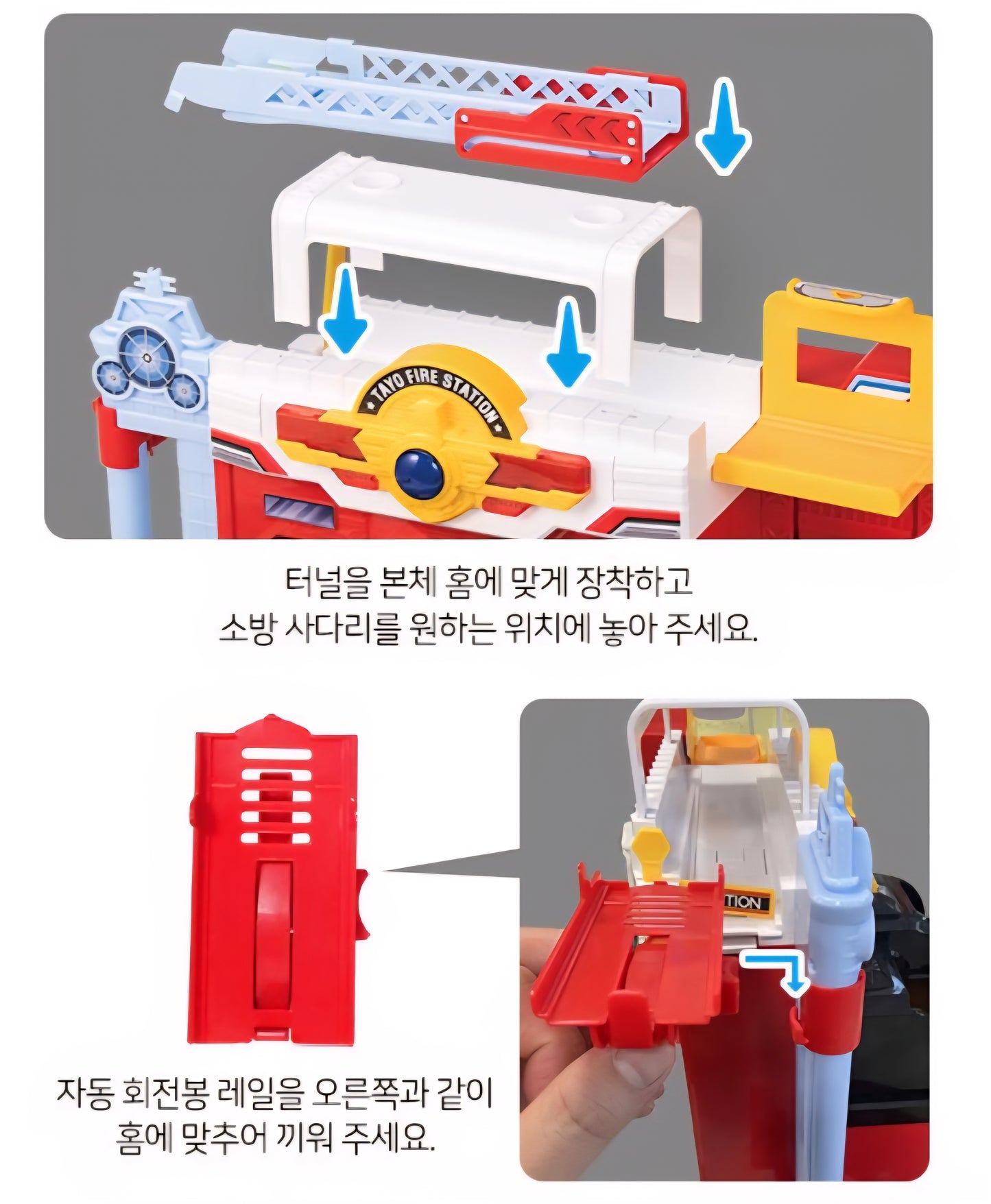 TAYO FIRE STATION

터널을 본체 홈에 맞게 장착하고
소방 사다리를 원하는 위치에 놓아 주세요.

TION

자동 회전봉 레일을 오른쪽과 같이
홈에 맞추어 끼워 주세요.