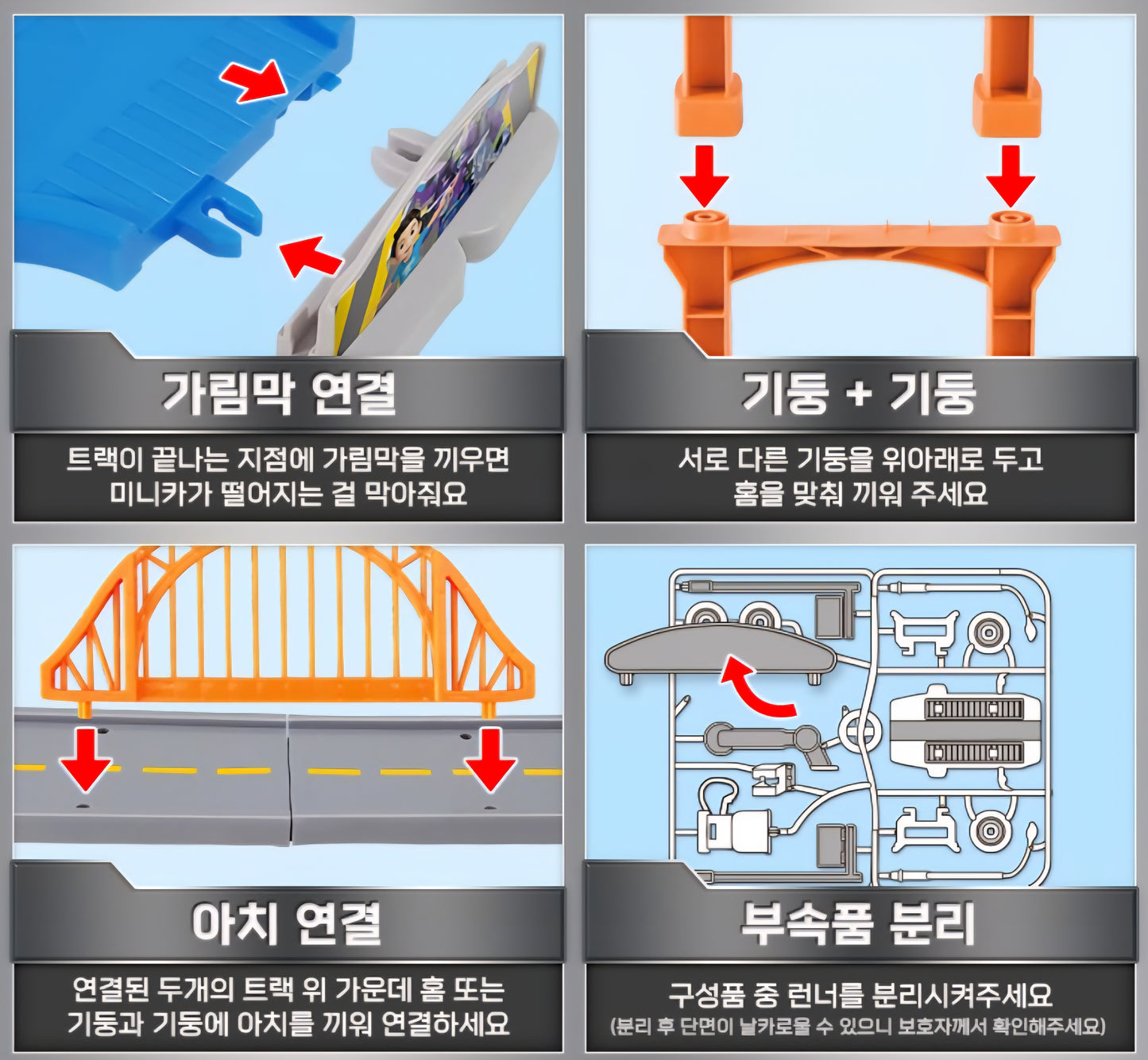 가림막 연결

트랙이 끝나는 지점에 가림막을 끼우면
미니카가 떨어지는 걸 막아줘요

기둥 + 기둥

서로 다른 기둥을 위아래로 두고
홈을 맞춰 끼워 주세요

아치 연결

연결된 두개의 트랙 위 가운데 홈 또는
기둥과 기둥에 아치를 끼워 연결하세요

부속품 분리

구성품 중 런너를 분리시켜주세요
(분리 후 단면이 날카로울 수 있으니 보호자께서 확인해주세요)