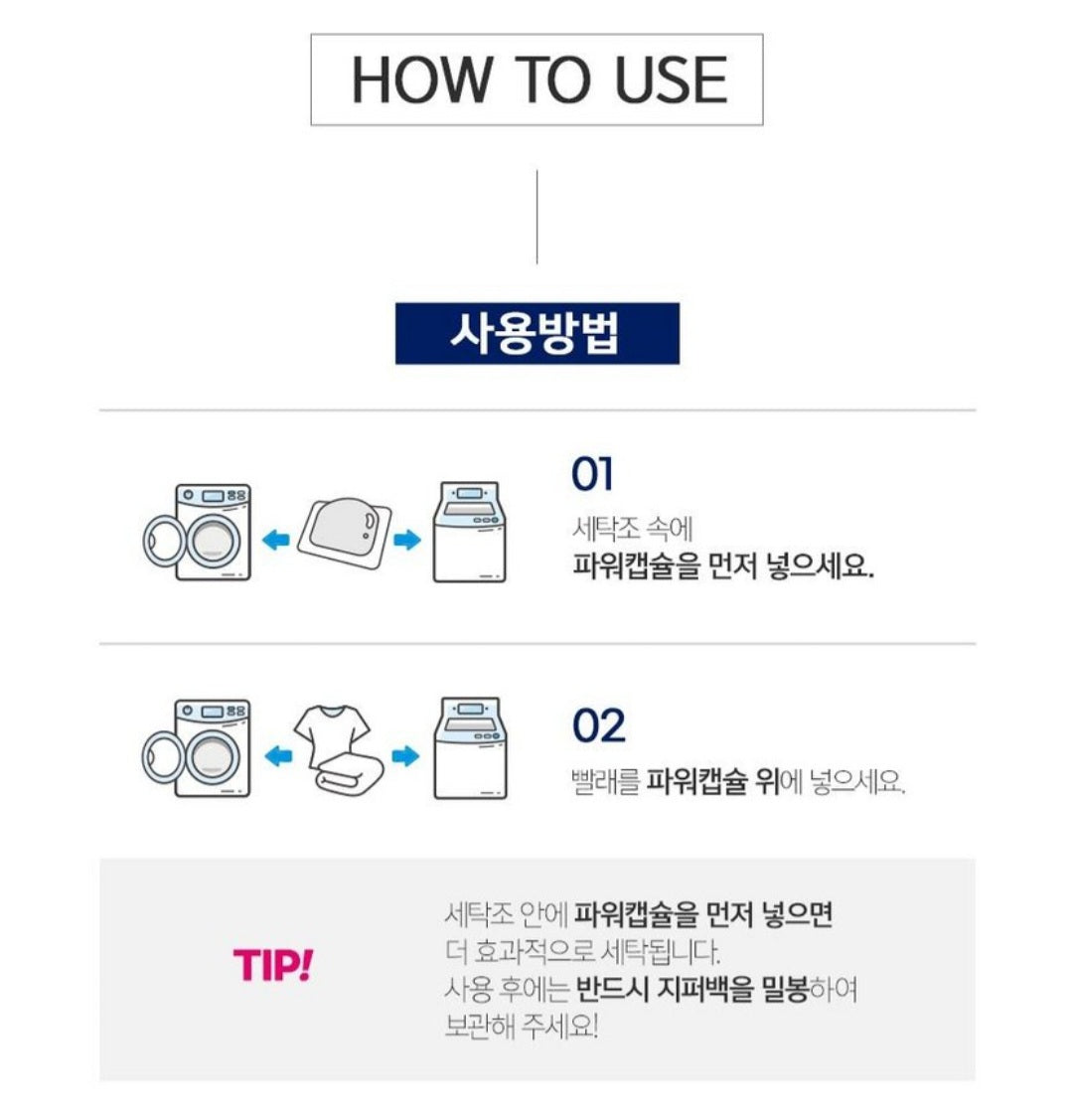 HOW TO USE

사용방법

01
세탁조 속에
파워캡슐을 먼저 넣으세요.

02
빨래를 파워캡슐 위에 넣으세요.

TIP!

세탁조 안에 파워캡슐을 먼저 넣으면
더 효과적으로 세탁됩니다.
사용 후에는 반드시 지퍼백을 밀봉하여
보관해 주세요!