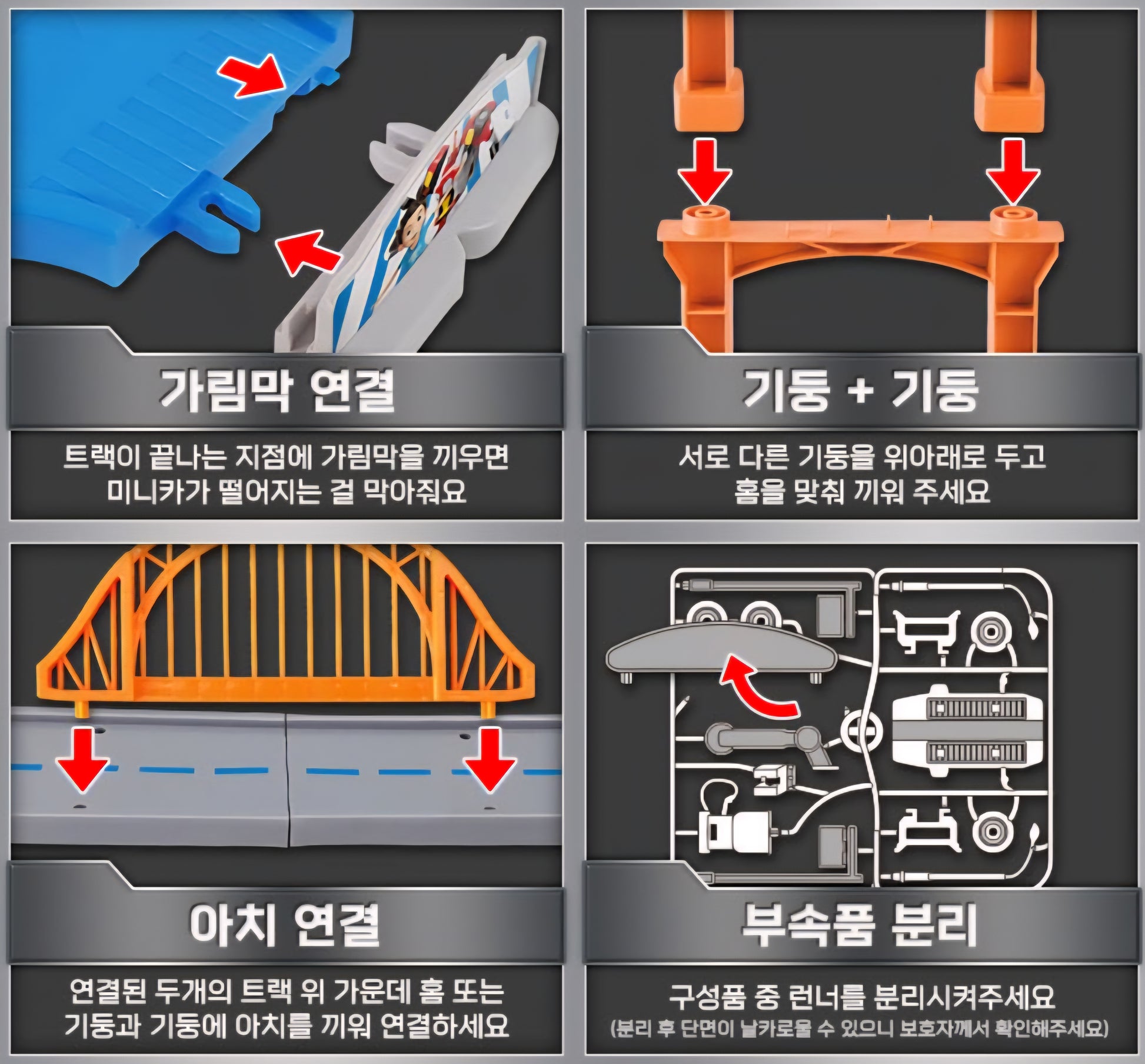 가림막 연결

트랙이 끝나는 지점에 가림막을 끼우면 미니카가 떨어지는 걸 막아줘요

기둥 + 기둥

서로 다른 기둥을 위아래로 두고 홈을 맞춰 끼워 주세요

아치 연결

연결된 두개의 트랙 위 가운데 홈 또는 기둥과 기둥에 아치를 끼워 연결하세요

부속품 분리

구성품 중 런너를 분리시켜주세요
(분리 후 단면이 날카로울 수 있으니 보호자께서 확인해주세요)