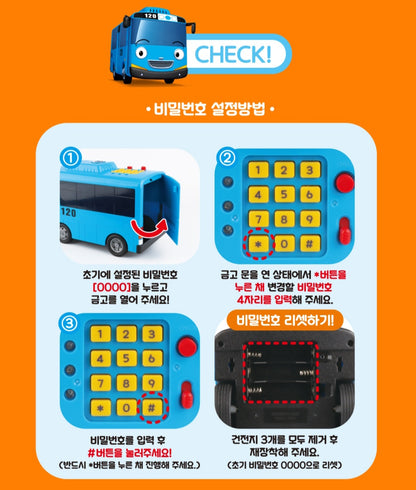 120

CHECK!

• 비밀번호 설정방법 •

①

120

초기에 설정된 비밀번호 [0000]을 누르고 금고를 열어 주세요!

②

1 2 3
4 5 6
7 8 9
* 0 #

금고 문을 연 상태에서 *버튼을 누른 채 변경할 비밀번호 4자리를 입력해 주세요.

③

1 2 3
4 5 6
7 8 9
* 0 #

비밀번호를 입력 후 #버튼을 눌러주세요!
(반드시 *버튼을 누른 채 진행해 주세요.)

비밀번호 리셋하기!

건전지 3개를 모두 제거 후 재장착해 주세요.
(초기 비밀번호 0000으로 리셋)