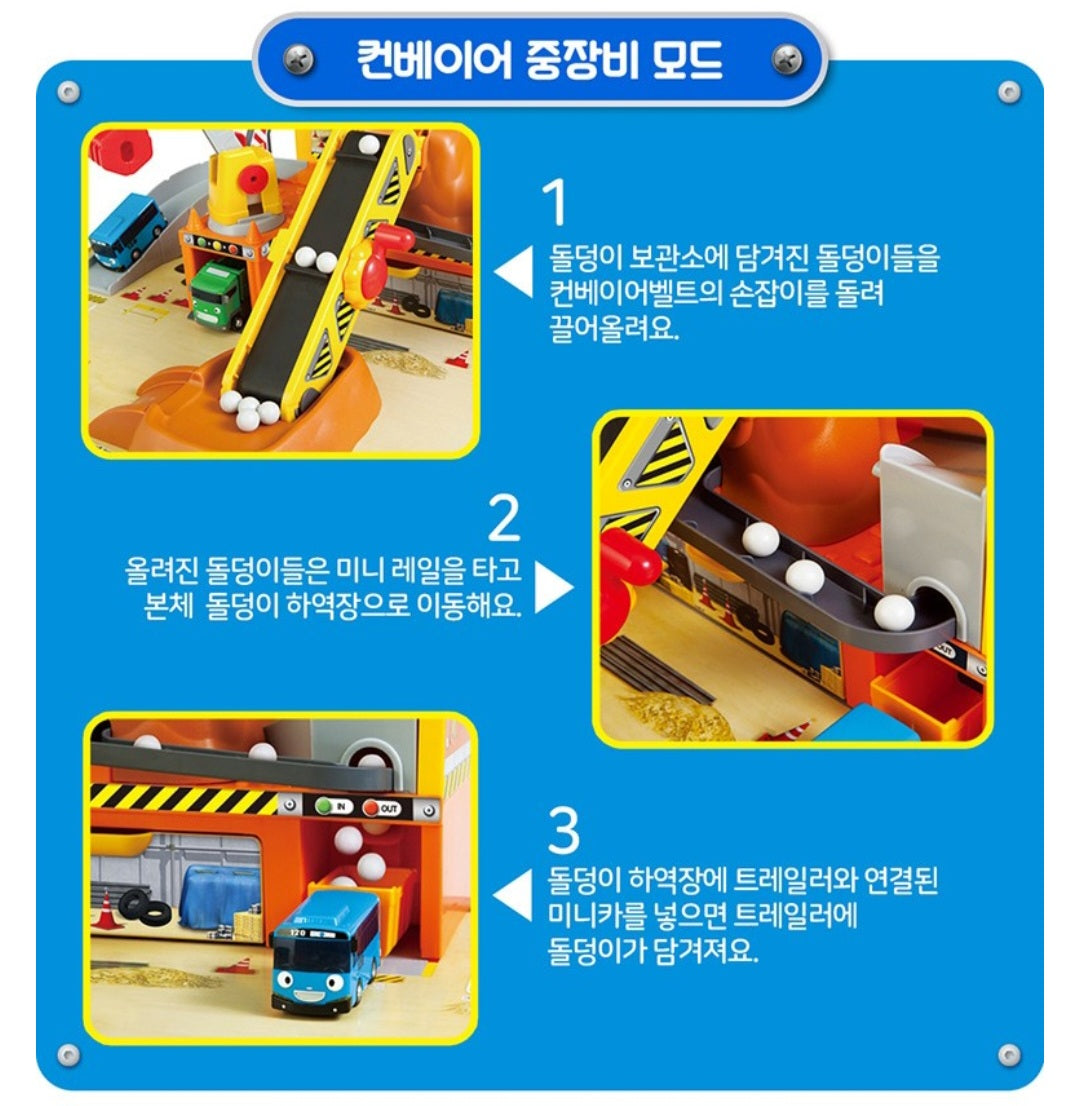 컨베이어 중장비 모드

1
돌덩이 보관소에 담겨진 돌덩이들을 컨베이어벨트의 손잡이를 돌려 끌어올려요.

2
올려진 돌덩이들은 미니 레일을 타고 본체 돌덩이 하역장으로 이동해요.

IN OUT

120

3
돌덩이 하역장에 트레일러와 연결된 미니카를 넣으면 트레일러에 돌덩이가 담겨져요.