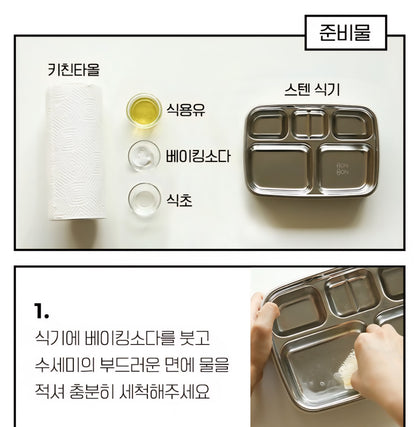 준비물

키친타올

식용유

베이킹소다

식초

스텐 식기

BON
BON

1.
식기에 베이킹소다를 붓고 수세미의 부드러운 면에 물을 적셔 충분히 세척해주세요