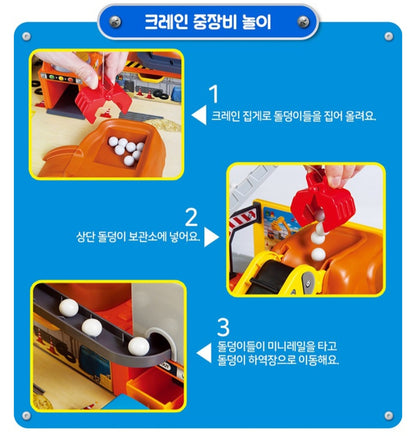 크레인 중장비 놀이

1
크레인 집게로 돌덩이들을 집어 올려요.

2
상단 돌덩이 보관소에 넣어요.

3
돌덩이들이 미니레일을 타고
돌덩이 하역장으로 이동해요.