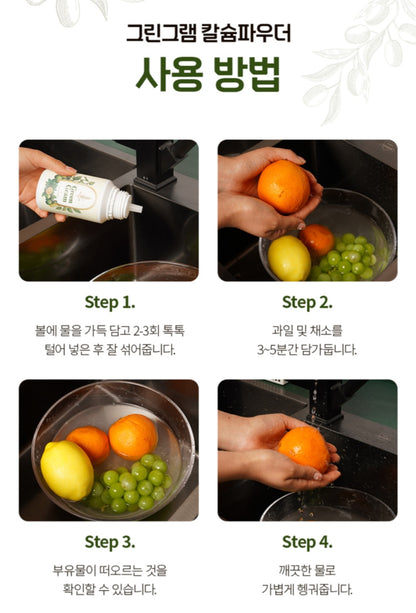 그린그램 칼슘파우더

사용 방법

Green Gram

Step 1.

볼에 물을 가득 담고 2-3회 톡톡 털어 넣은 후 잘 섞어줍니다.

Step 2.

과일 및 채소를 3~5분간 담가둡니다.

Step 3.

부유물이 떠오르는 것을 확인할 수 있습니다.

Step 4.

깨끗한 물로 가볍게 헹궈줍니다.