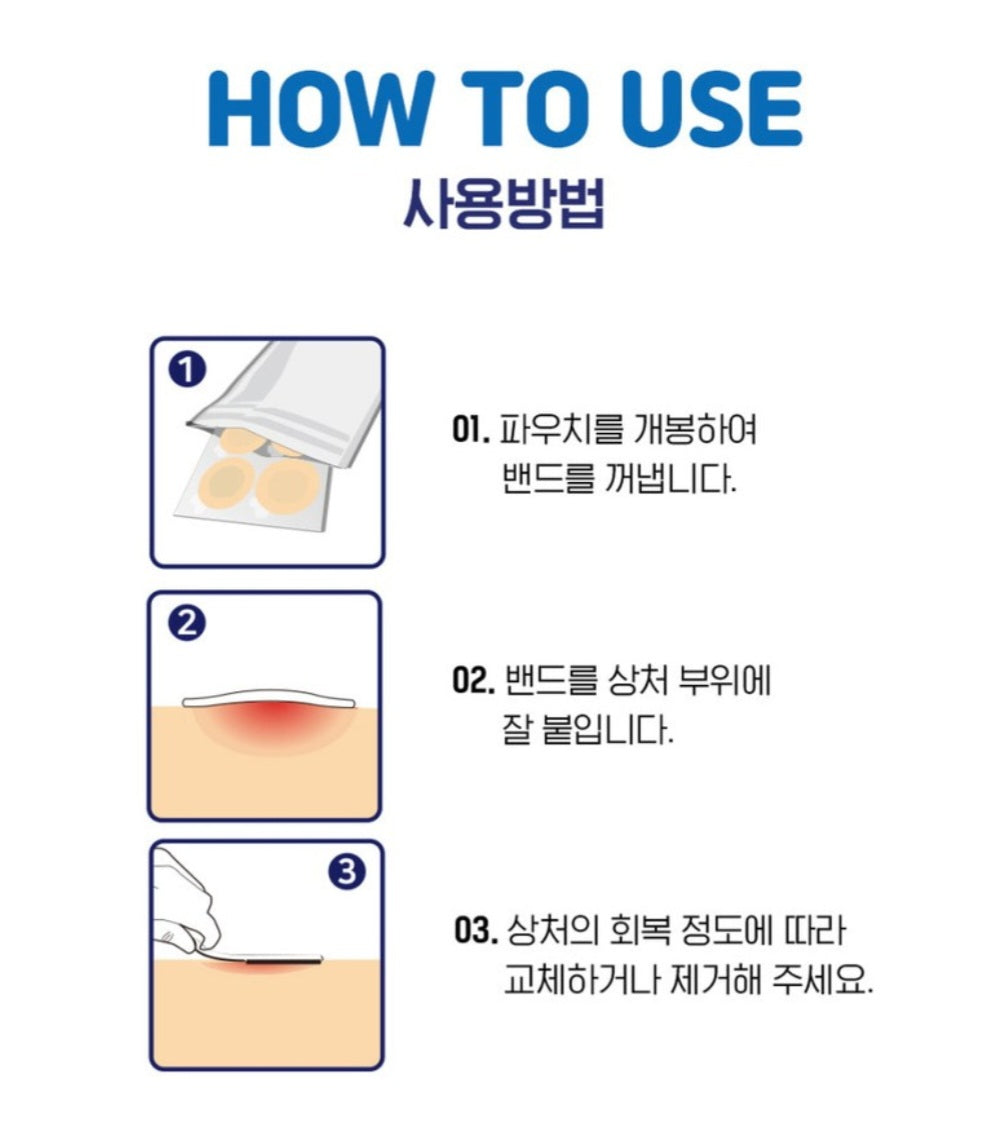 HOW TO USE
사용방법

1

01. 파우치를 개봉하여 밴드를 꺼냅니다.

2

02. 밴드를 상처 부위에 잘 붙입니다.

3

03. 상처의 회복 정도에 따라 교체하거나 제거해 주세요.