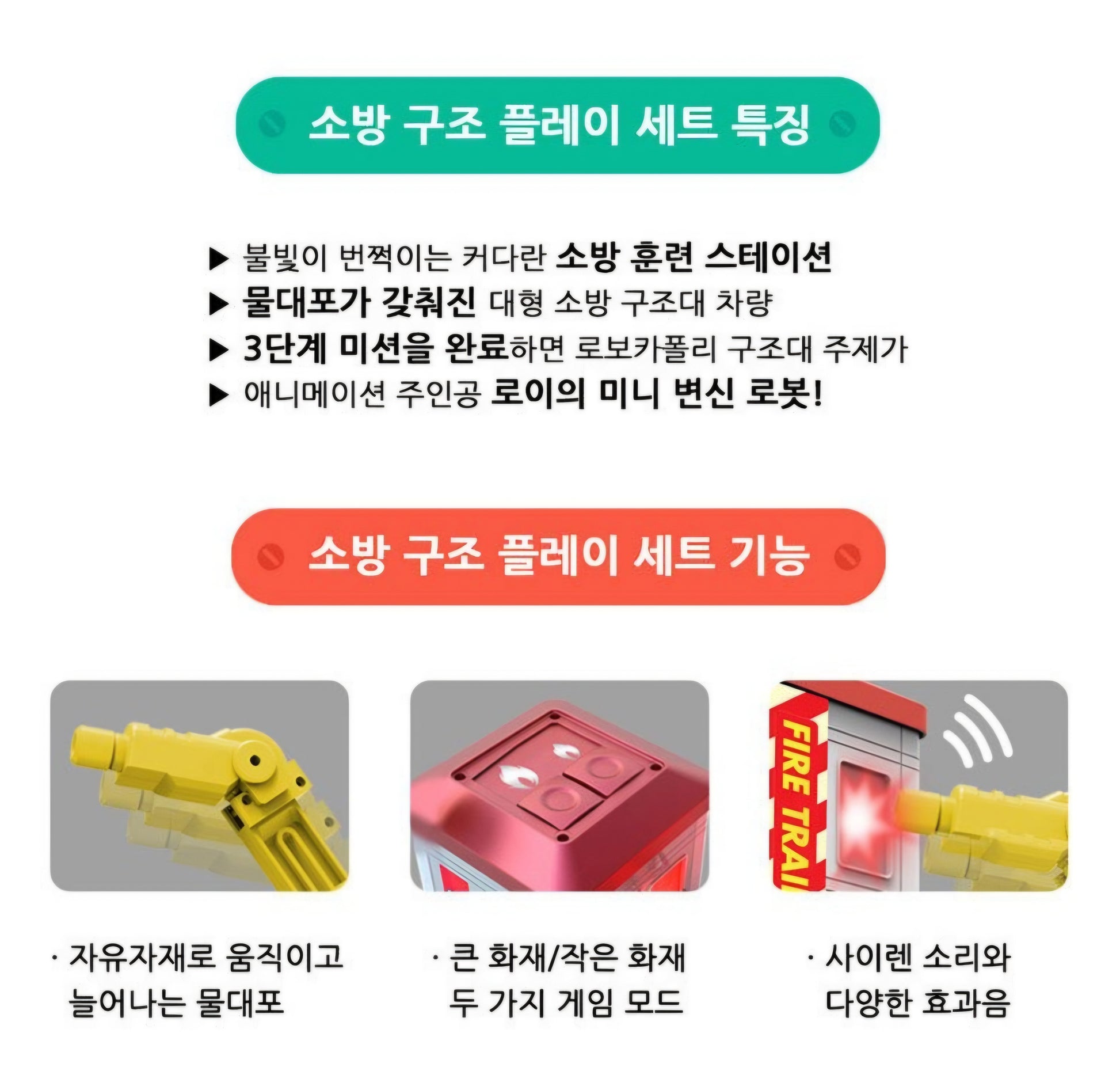 소방 구조 플레이 세트 특징

▶ 불빛이 번쩍이는 커다란 소방 훈련 스테이션
▶ 물대포가 갖춰진 대형 소방 구조대 차량
▶ 3단계 미션을 완료하면 로보카폴리 구조대 주제가
▶ 애니메이션 주인공 로이의 미니 변신 로봇!

소방 구조 플레이 세트 기능

FIRE TRAI

· 자유자재로 움직이고 늘어나는 물대포

· 큰 화재/작은 화재 두 가지 게임 모드

· 사이렌 소리와 다양한 효과음