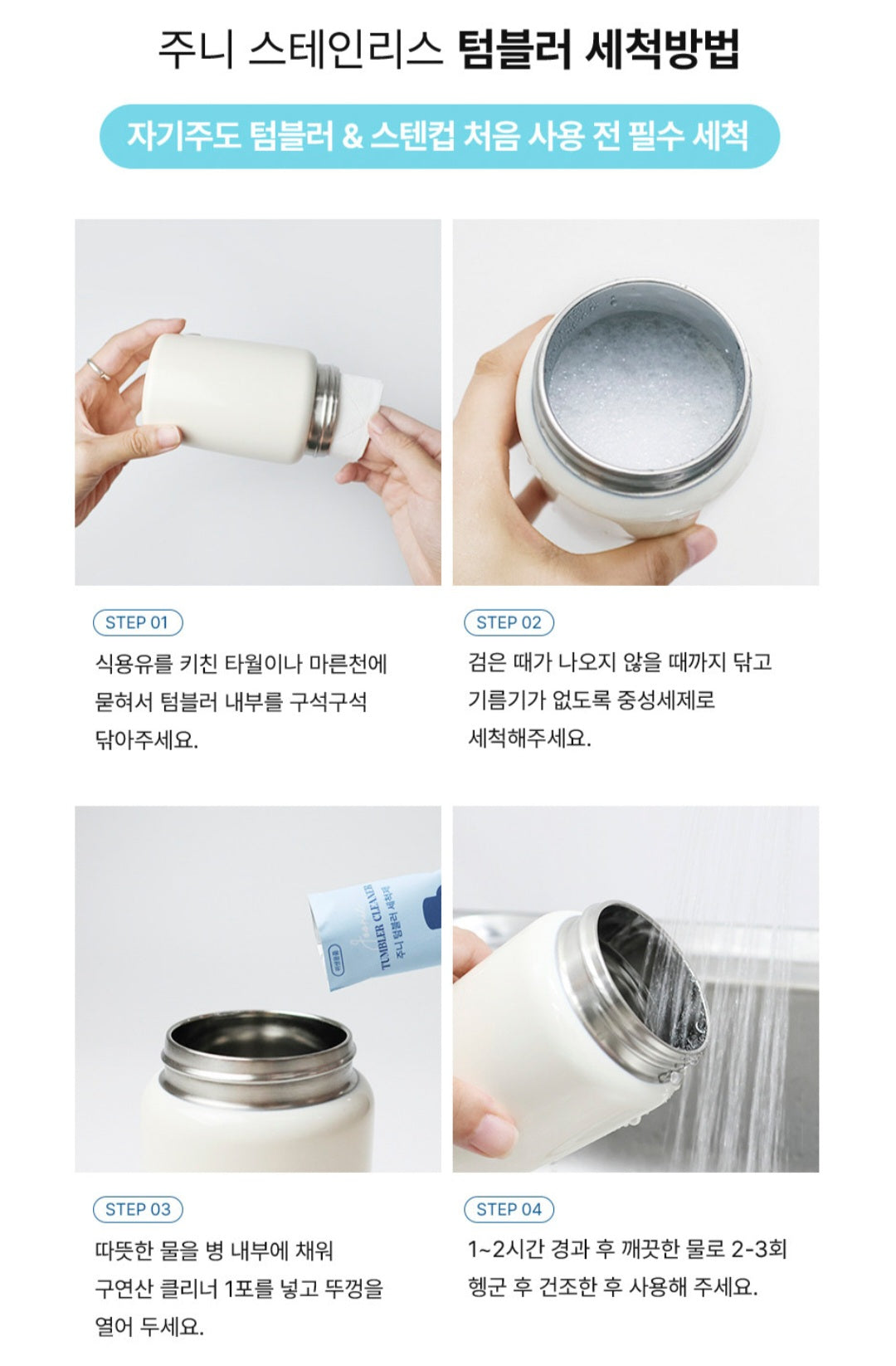 주니 스테인리스 텀블러 세척방법

자기주도 텀블러 & 스텐컵 처음 사용 전 필수 세척

STEP 01

식용유를 키친 타월이나 마른천에 묻혀서 텀블러 내부를 구석구석 닦아주세요.

STEP 02

검은 때가 나오지 않을 때까지 닦고 기름기가 없도록 중성세제로 세척해주세요.

TUMBLER CLEANER
주니 텀블러 세척제

STEP 03

따뜻한 물을 병 내부에 채워 구연산 클리너 1포를 넣고 뚜껑을 열어 두세요.

STEP 04

1~2시간 경과 후 깨끗한 물로 2-3회 헹군 후 건조한 후 사용해 주세요.