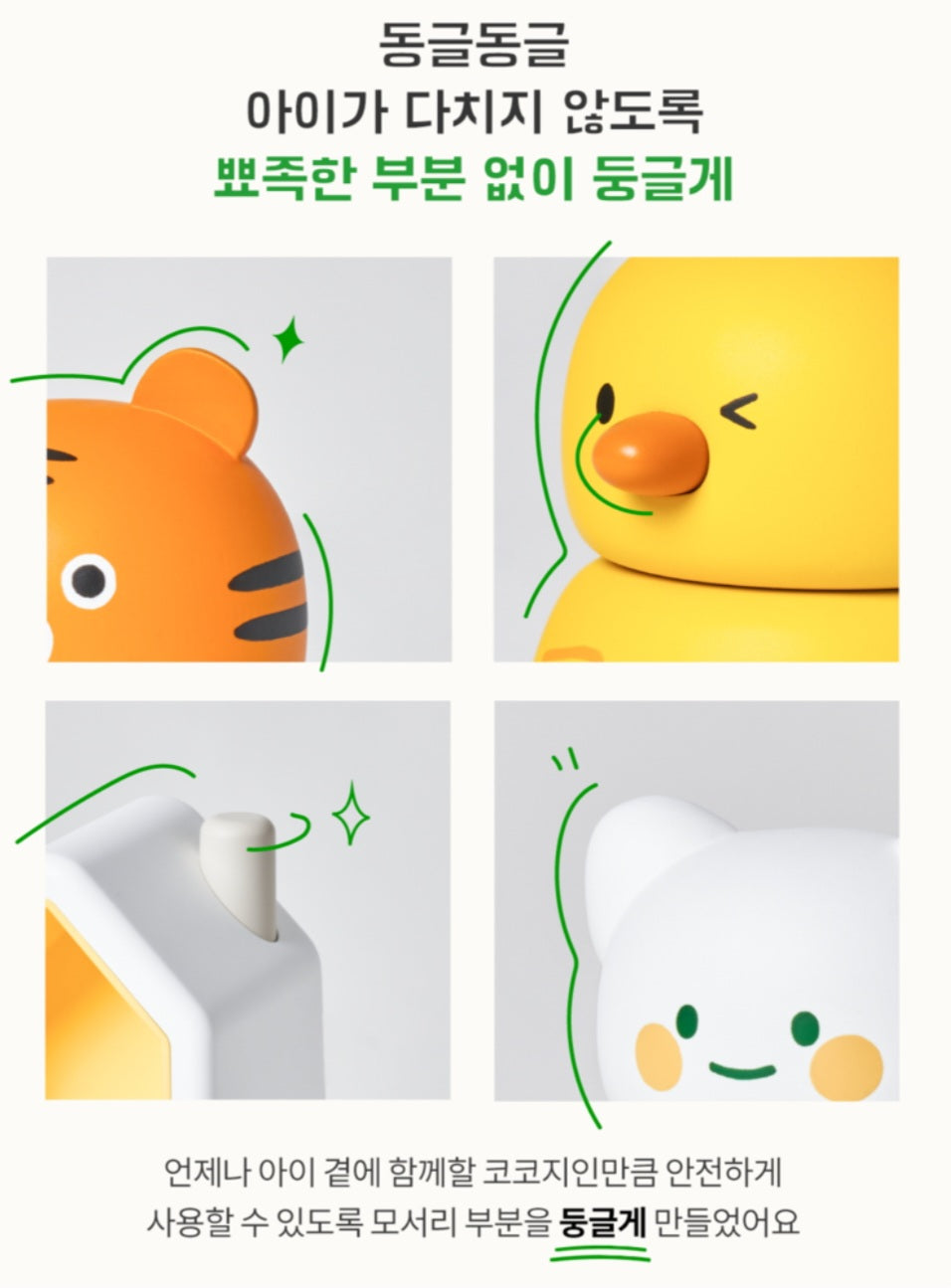 동글동글
아이가 다치지 않도록
뾰족한 부분 없이 둥글게

언제나 아이 곁에 함께할 코코지인만큼 안전하게
사용할 수 있도록 모서리 부분을 둥글게 만들었어요