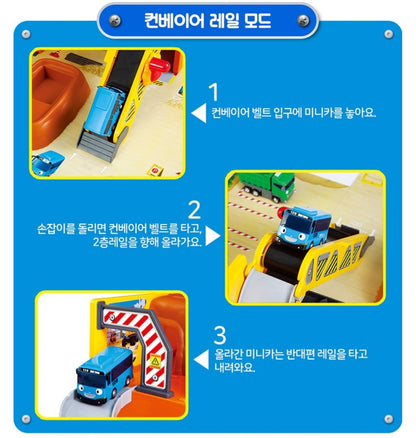 컨베이어 레일 모드

1
컨베이어 벨트 입구에 미니카를 놓아요.

2
손잡이를 돌리면 컨베이어 벨트를 타고, 2층레일을 향해 올라가요.

3
올라간 미니카는 반대편 레일을 타고 내려와요.